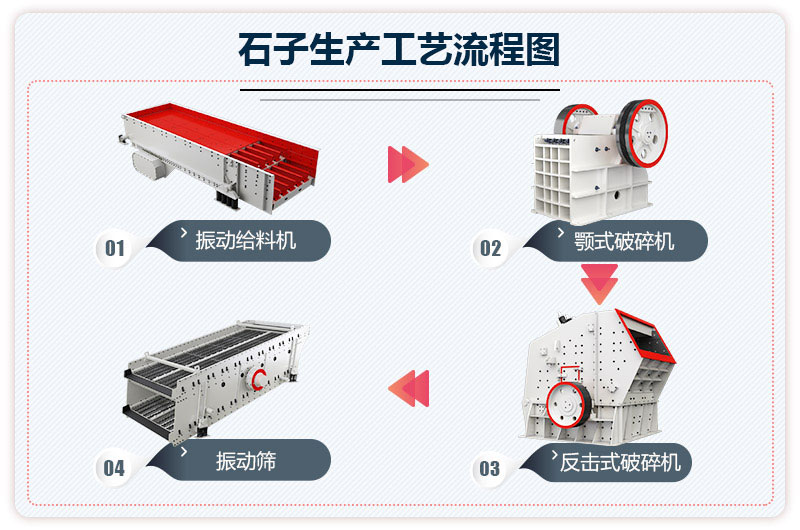 石子生产工艺流程图

01 振动给料机

02 颚式破碎机

03 反击式破碎机

04 振动筛